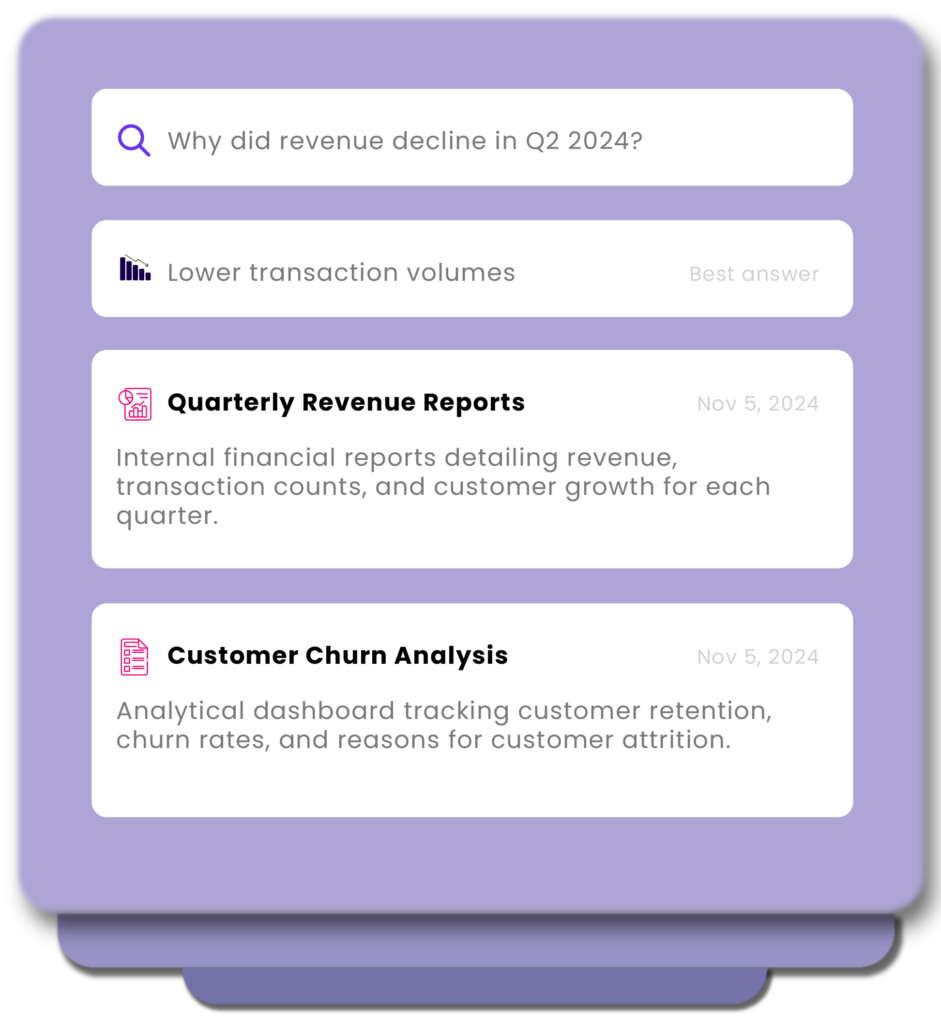 Why did revenue decline in Q2 2024?

Lower transaction volumes

Best answer

Quarterly Revenue Reports

Nov 5, 2024

Internal financial reports detailing revenue, transaction counts, and customer growth for each quarter.

Customer Churn Analysis

Nov 5, 2024

Analytical dashboard tracking customer retention, churn rates, and reasons for customer attrition.